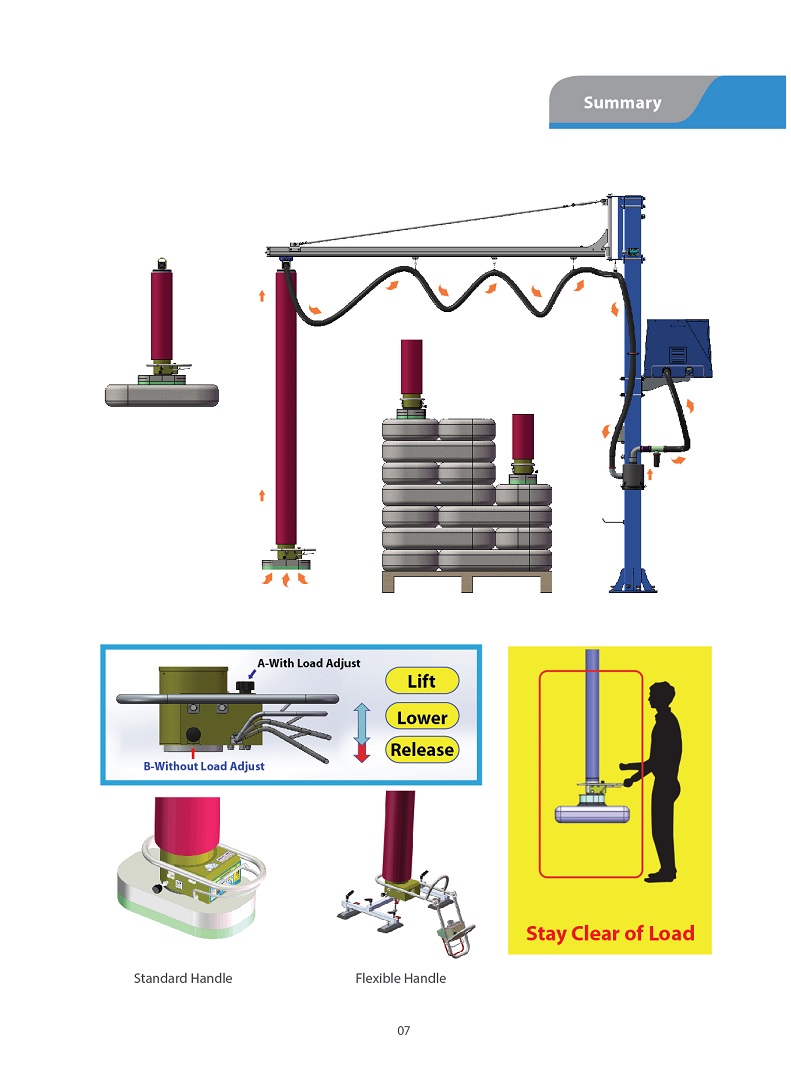 Summary

A-With Load Adjust

B-Without Load Adjust

Lift

Lower

Release

Stay Clear of Load

Standard Handle

Flexible Handle

07